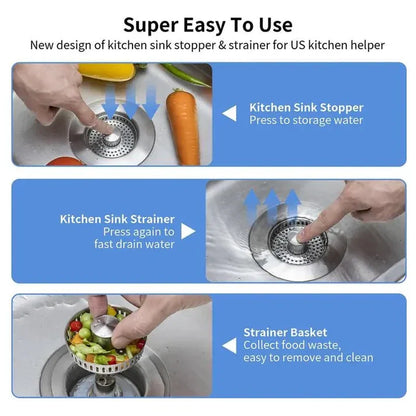 Super Easy To Use
New design of kitchen sink stopper & strainer for US kitchen helper

Kitchen Sink Stopper
Press to storage water

Kitchen Sink Strainer
Press again to fast drain water

Strainer Basket
Collect food waste, easy to remove and clean