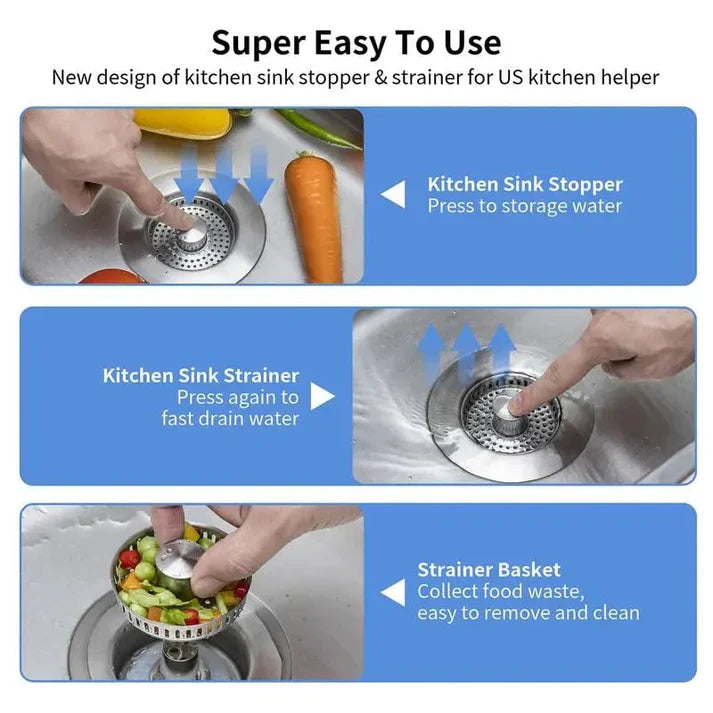 Super Easy To Use
New design of kitchen sink stopper & strainer for US kitchen helper

Kitchen Sink Stopper
Press to storage water

Kitchen Sink Strainer
Press again to fast drain water

Strainer Basket
Collect food waste, easy to remove and clean