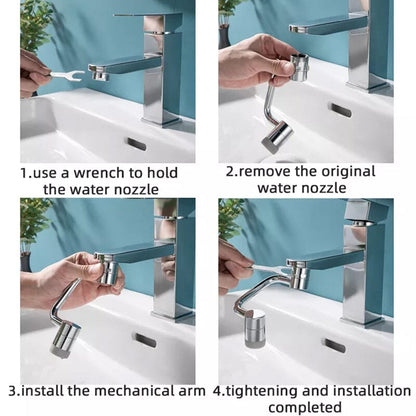 1.use a wrench to hold the water nozzle

2.remove the original water nozzle

3.install the mechanical arm

4.tightening and installation completed