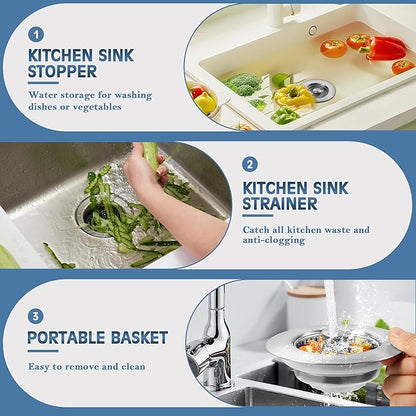 1

KITCHEN SINK STOPPER

Water storage for washing dishes or vegetables

2

KITCHEN SINK STRAINER

Catch all kitchen waste and anti-clogging

3

PORTABLE BASKET

Easy to remove and clean